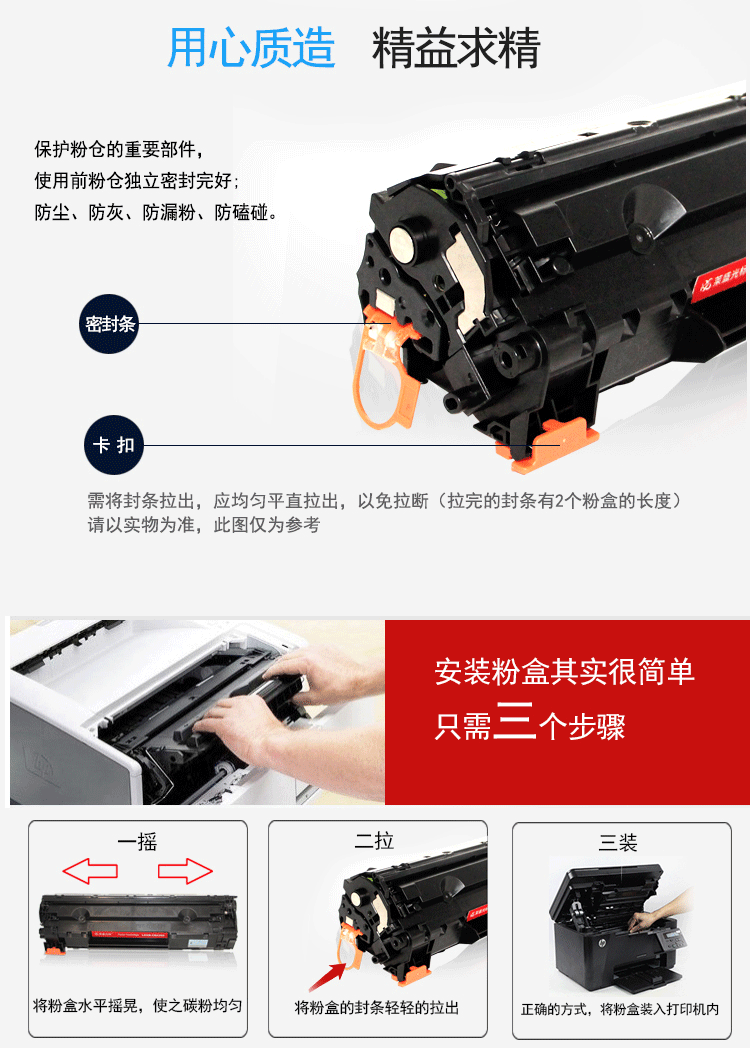 用心质造　精益求精

保护粉仓的重要部件，
使用前粉仓独立密封完好；
防尘、防灰、防漏粉、防磕碰。

密封条

卡 扣

需将封条拉出，应均匀平直拉出，以免拉断（拉完的封条有2个粉盒的长度）
请以实物为准，此图仅为参考

安装粉盒其实很简单
只需三个步骤

一摇
将粉盒水平摇晃，使之碳粉均匀

二拉
将粉盒的封条轻轻的拉出

三装
正确的方式，将粉盒装入打印机内