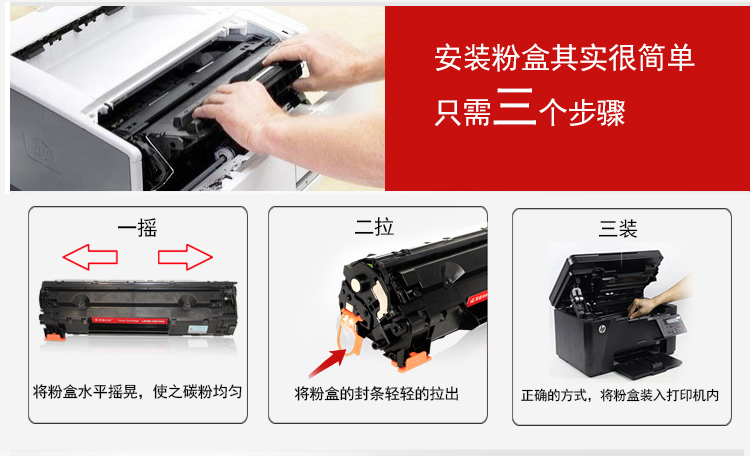 安装粉盒其实很简单
只需三个步骤

一摇

将粉盒水平摇晃，使之碳粉均匀

二拉

将粉盒的封条轻轻的拉出

三装

正确的方式，将粉盒装入打印机内